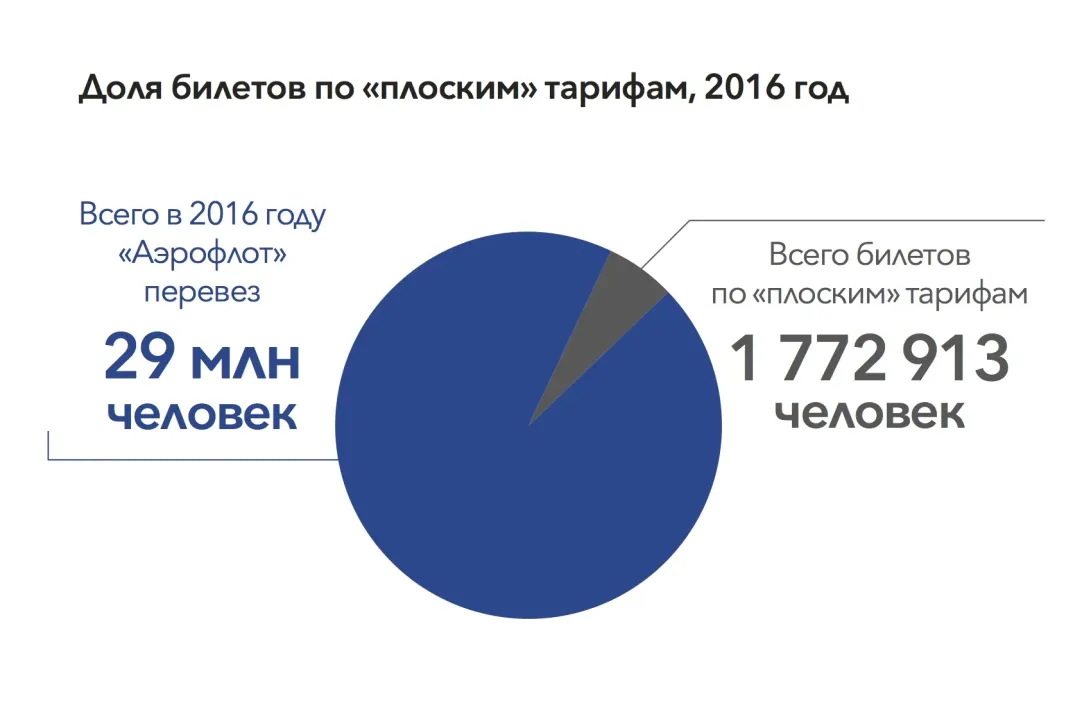 Доля билетов по «плоским» тарифам, 2016 год

Всего в 2016 году «Аэрофлот» перевез
29 млн
человек

Всего билетов по «плоским» тарифам
1 772 913
человек